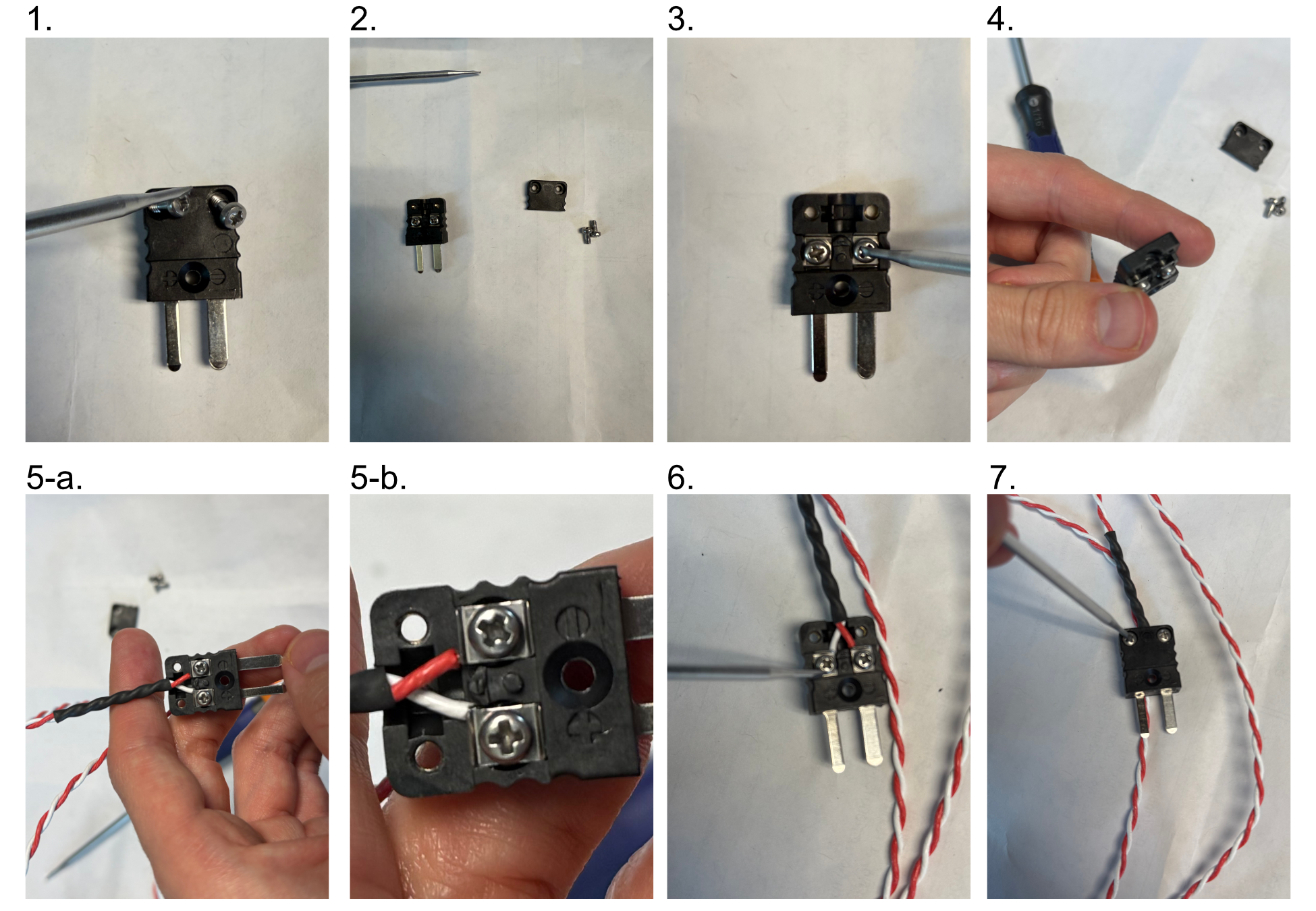 1.

2.

3.

4.

5-a.

5-b.

6.

7.